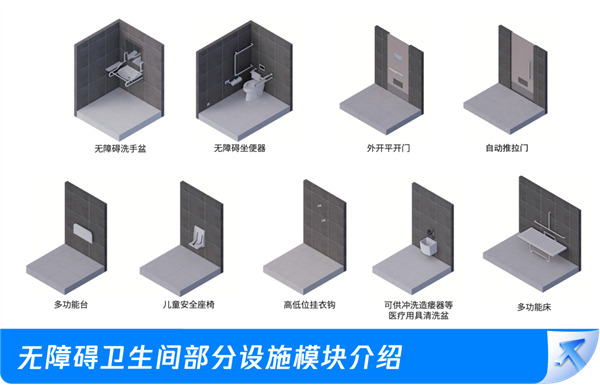 无障碍洗手盆

无障碍坐便器

外开平开门

自动推拉门

多功能台

儿童安全座椅

高低位挂衣钩

可供冲洗造瘘器等医疗用具清洗盆

多功能床

无障碍卫生间部分设施模块介绍