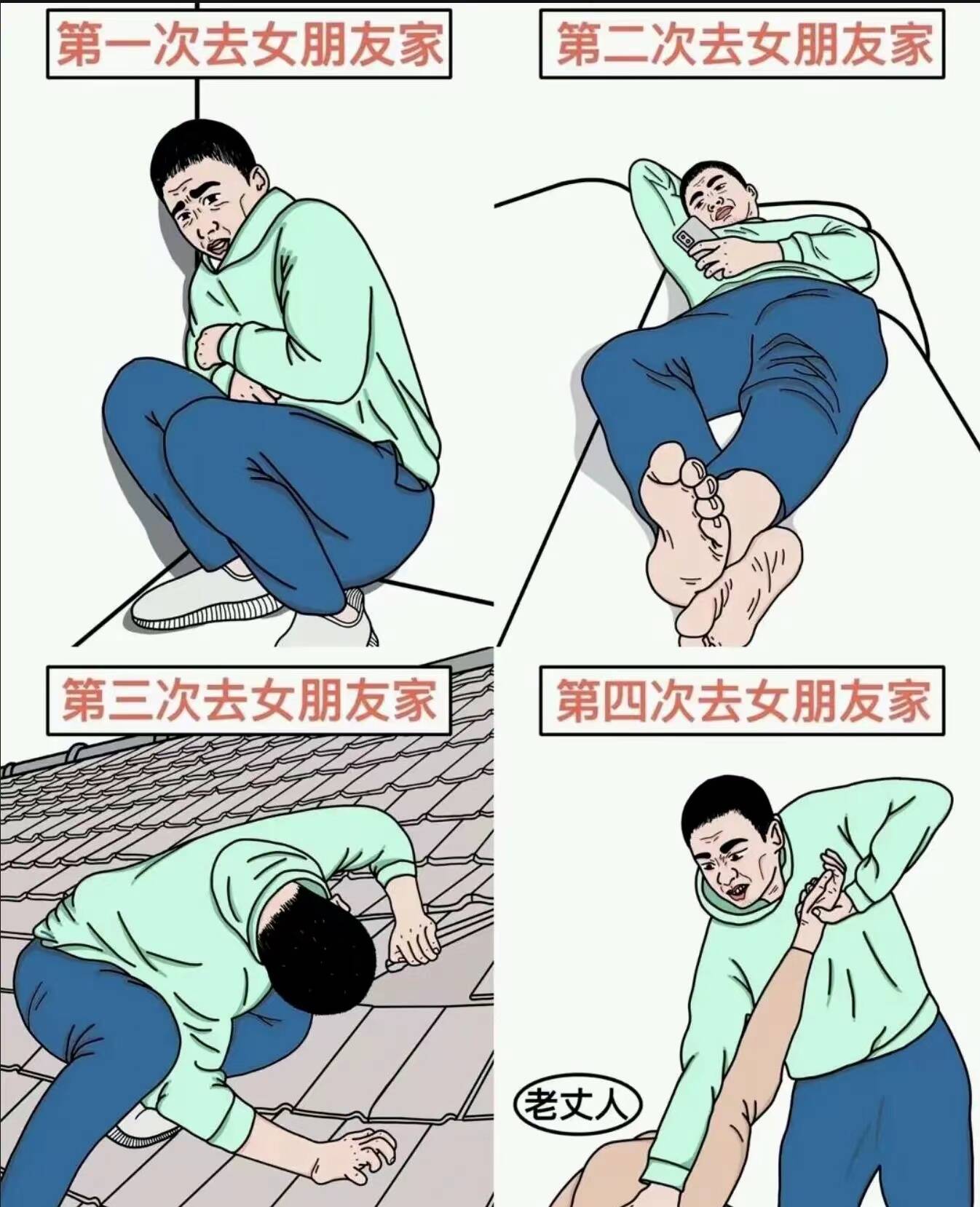 第一次去女朋友家

第二次去女朋友家

第三次去女朋友家

第四次去女朋友家

老丈人