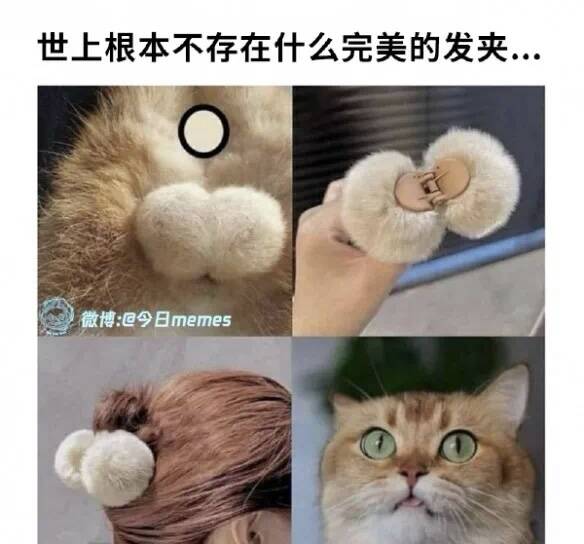 世上根本不存在什么完美的发夹...

微博:@今日memes